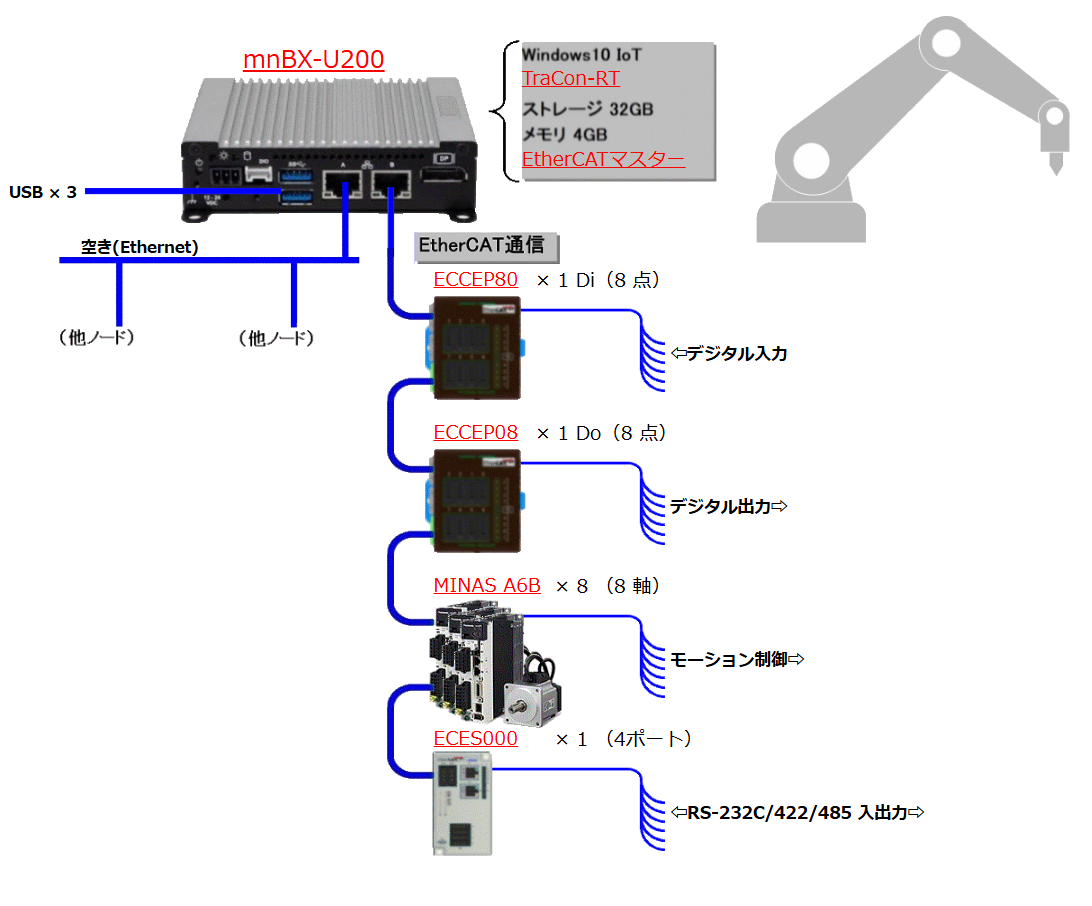 mnBX-U200

Windows10 IoT
TraCon-RT
ストレージ 32GB
メモリ 4GB
EtherCATマスター

USB × 3

空き(Ethernet)

（他ノード）　（他ノード）

EtherCAT通信

ECCEP80　× 1 Di（8 点）

⇦デジタル入力

ECCEP08　× 1 Do（8 点）

デジタル出力⇨

MINAS A6B　× 8 （8 軸）

モーション制御⇨

ECES000　× 1 （4ポート）

⇦RS-232C/422/485 入出力⇨